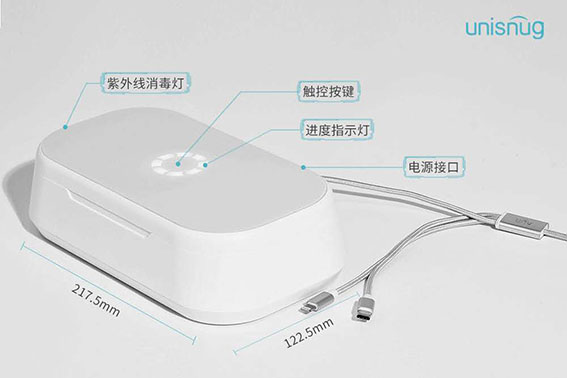 unisnug

紫外线消毒灯

触控按键

进度指示灯

电源接口

217.5mm

122.5mm